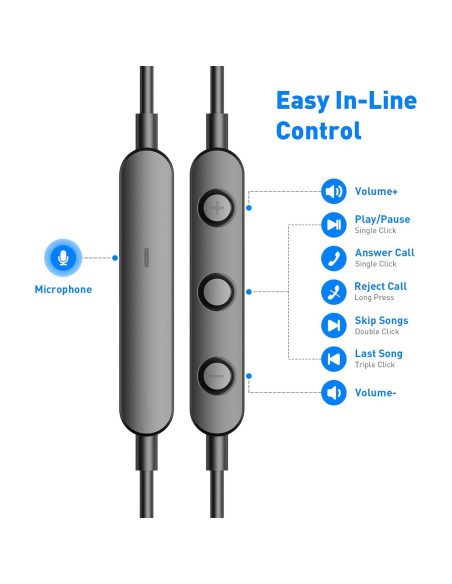 Easy In-Line Control

Microphone

Volume+

Play/Pause
Single Click

Answer Call
Single Click

Reject Call
Long Press

Skip Songs
Double Click

Last Song
Triple Click

Volume-