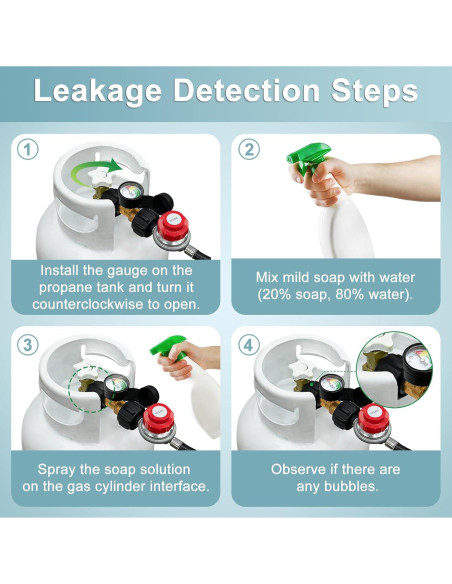 Leakage Detection Steps

1

Install the gauge on the propane tank and turn it counterclockwise to open.

2

Mix mild soap with water (20% soap, 80% water).

3

Spray the soap solution on the gas cylinder interface.

4

Observe if there are any bubbles.