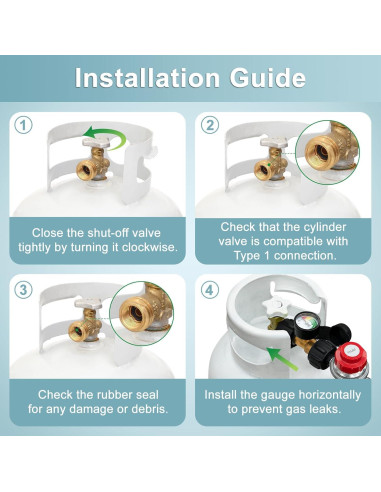 Installation Guide

1

Close the shut-off valve tightly by turning it clockwise.

2

Check that the cylinder valve is compatible with Type 1 connection.

3

Check the rubber seal for any damage or debris.

4

Install the gauge horizontally to prevent gas leaks.