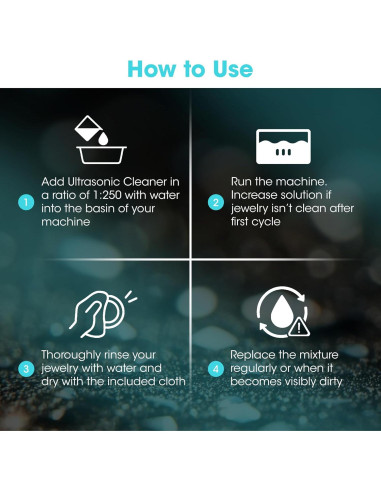 How to Use

1 Add Ultrasonic Cleaner in a ratio of 1:250 with water into the basin of your machine

2 Run the machine. Increase solution if jewelry isn't clean after first cycle

3 Thoroughly rinse your jewelry with water and dry with the included cloth

4 Replace the mixture regularly or when it becomes visibly dirty