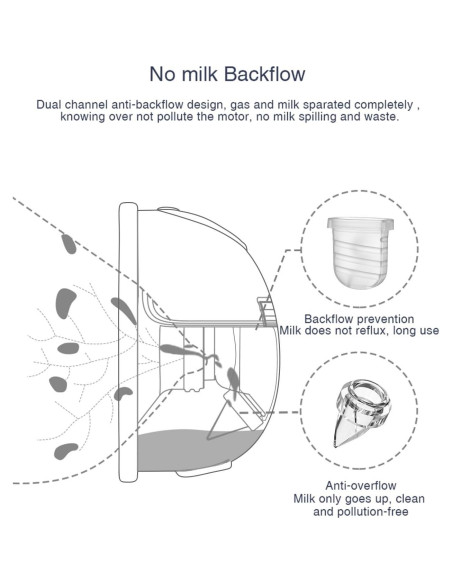 No milk Backflow

Dual channel anti-backflow design, gas and milk sparated completely , knowing over not pollute the motor, no milk spilling and waste.

Backflow prevention
Milk does not reflux, long use

Anti-overflow
Milk only goes up, clean and pollution-free