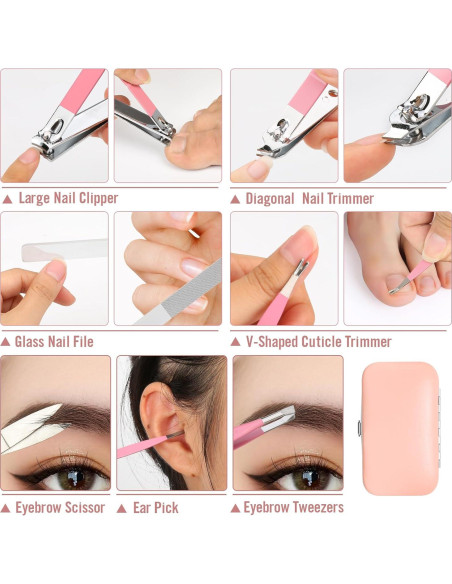 ▲ Large Nail Clipper

▲ Diagonal Nail Trimmer

▲ Glass Nail File

▲ V-Shaped Cuticle Trimmer

▲ Eyebrow Scissor

▲ Ear Pick

▲ Eyebrow Tweezers