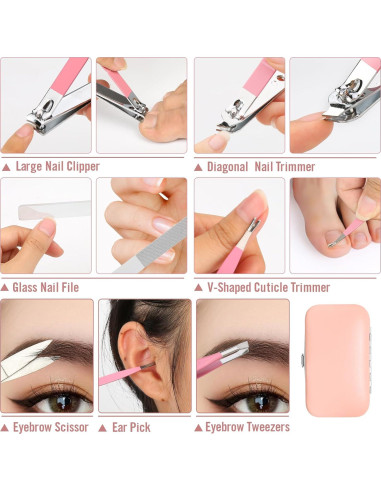 ▲ Large Nail Clipper

▲ Diagonal Nail Trimmer

▲ Glass Nail File

▲ V-Shaped Cuticle Trimmer

▲ Eyebrow Scissor

▲ Ear Pick

▲ Eyebrow Tweezers