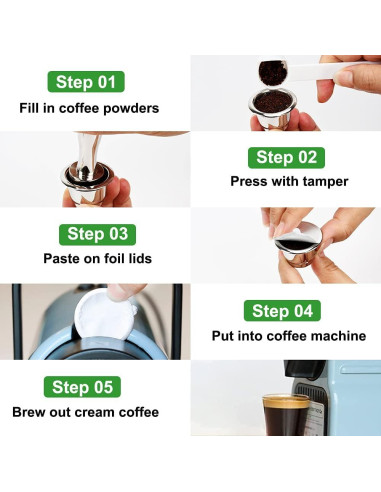 Step 01
Fill in coffee powders

Step 02
Press with tamper

Step 03
Paste on foil lids

Step 04
Put into coffee machine

Step 05
Brew out cream coffee