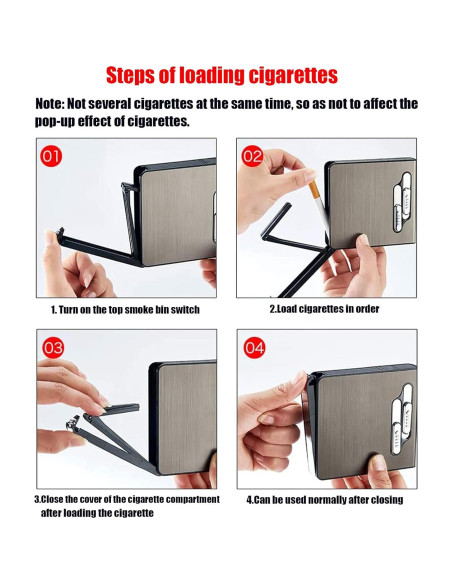 Steps of loading cigarettes

Note: Not several cigarettes at the same time, so as not to affect the pop-up effect of cigarettes.

01

1. Turn on the top smoke bin switch

02

2.Load cigarettes in order

03

3.Close the cover of the cigarette compartment after loading the cigarette

04

4.Can be used normally after closing