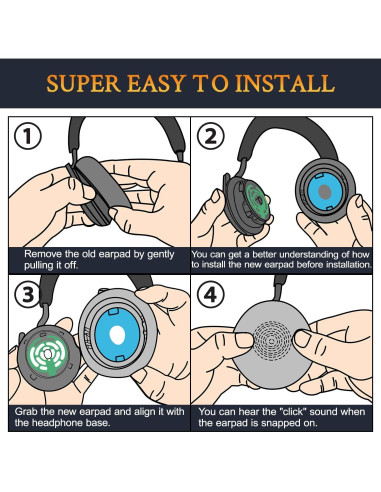 SUPER EASY TO INSTALL

1

Remove the old earpad by gently pulling it off.

2

You can get a better understanding of how to install the new earpad before installation.

3

Grab the new earpad and align it with the headphone base.

4

You can hear the "click" sound when the earpad is snapped on.