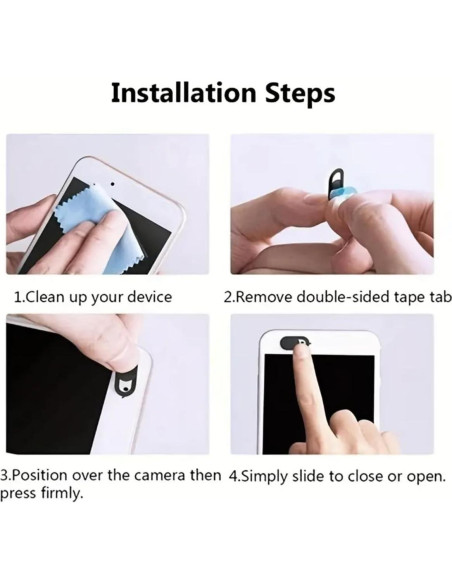 Installation Steps

1.Clean up your device

2.Remove double-sided tape tab

3.Position over the camera then press firmly.

4.Simply slide to close or open.