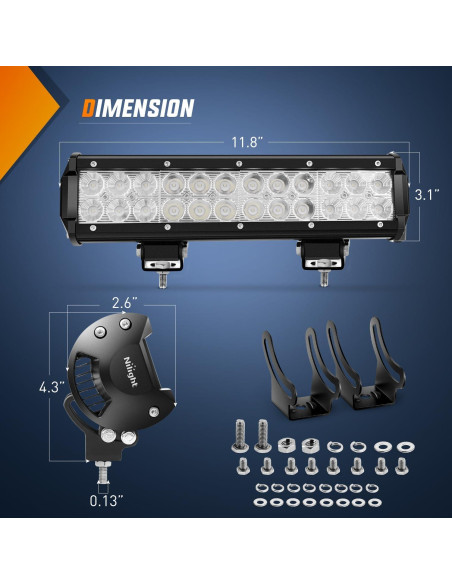 DIMENSION

11.8"

3.1"

2.6"

4.3"

Nilight

0.13"