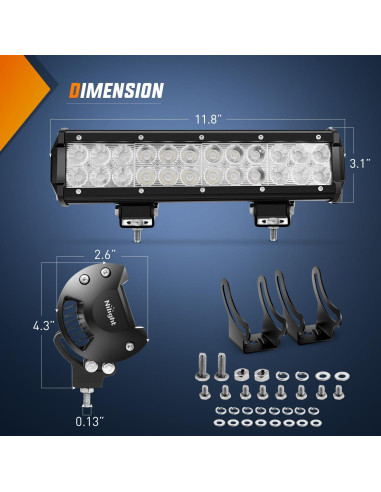 DIMENSION

11.8"

3.1"

2.6"

4.3"

Nilight

0.13"