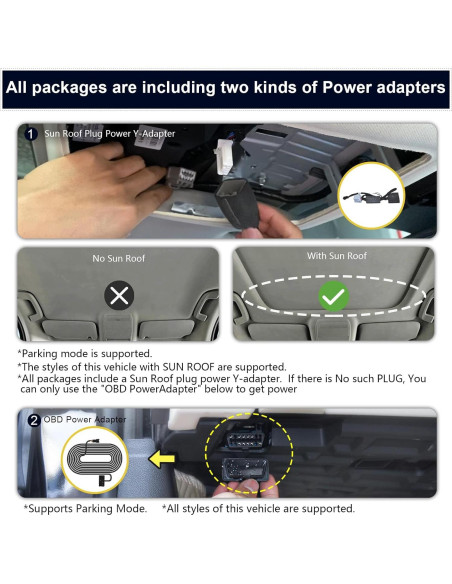 All packages are including two kinds of Power adapters

1 Sun Roof Plug Power Y-Adapter

No Sun Roof

With Sun Roof

*Parking mode is supported.
*The styles of this vehicle with SUN ROOF are supported.
*All packages include a Sun Roof plug power Y-adapter. If there is No such PLUG, You can only use the "OBD PowerAdapter" below to get power

2 OBD Power Adapter

*Supports Parking Mode. *All styles of this vehicle are supported.