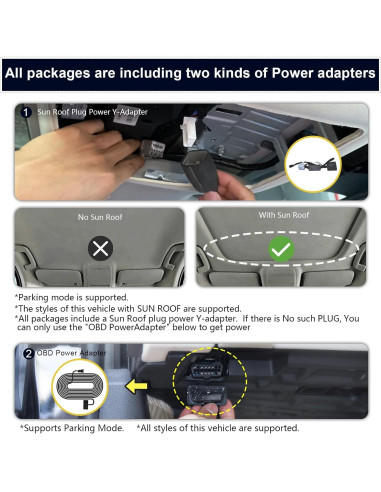 All packages are including two kinds of Power adapters

1 Sun Roof Plug Power Y-Adapter

No Sun Roof

With Sun Roof

*Parking mode is supported.
*The styles of this vehicle with SUN ROOF are supported.
*All packages include a Sun Roof plug power Y-adapter. If there is No such PLUG, You can only use the "OBD PowerAdapter" below to get power

2 OBD Power Adapter

*Supports Parking Mode. *All styles of this vehicle are supported.