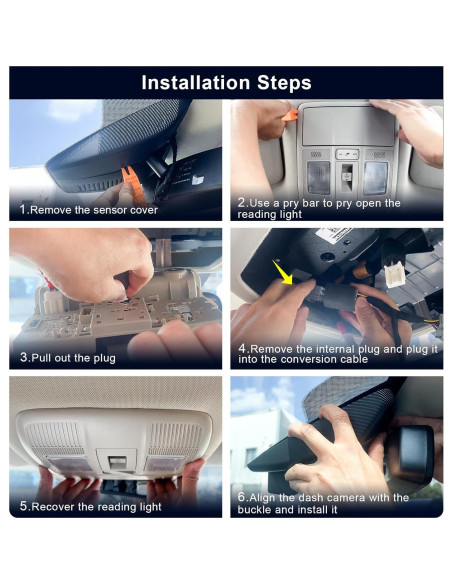 Installation Steps

1.Remove the sensor cover

2.Use a pry bar to pry open the reading light

3.Pull out the plug

4.Remove the internal plug and plug it into the conversion cable

5.Recover the reading light

6.Align the dash camera with the buckle and install it