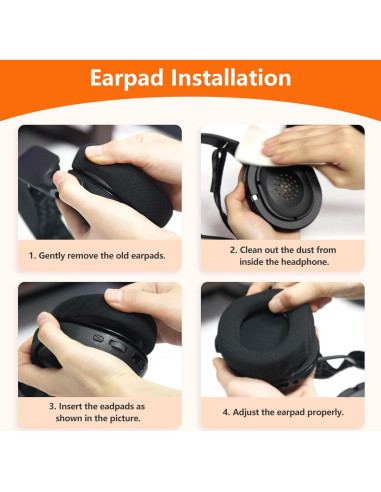 Earpad Installation

1. Gently remove the old earpads.

2. Clean out the dust from inside the headphone.

3. Insert the eadpads as shown in the picture.

4. Adjust the earpad properly.