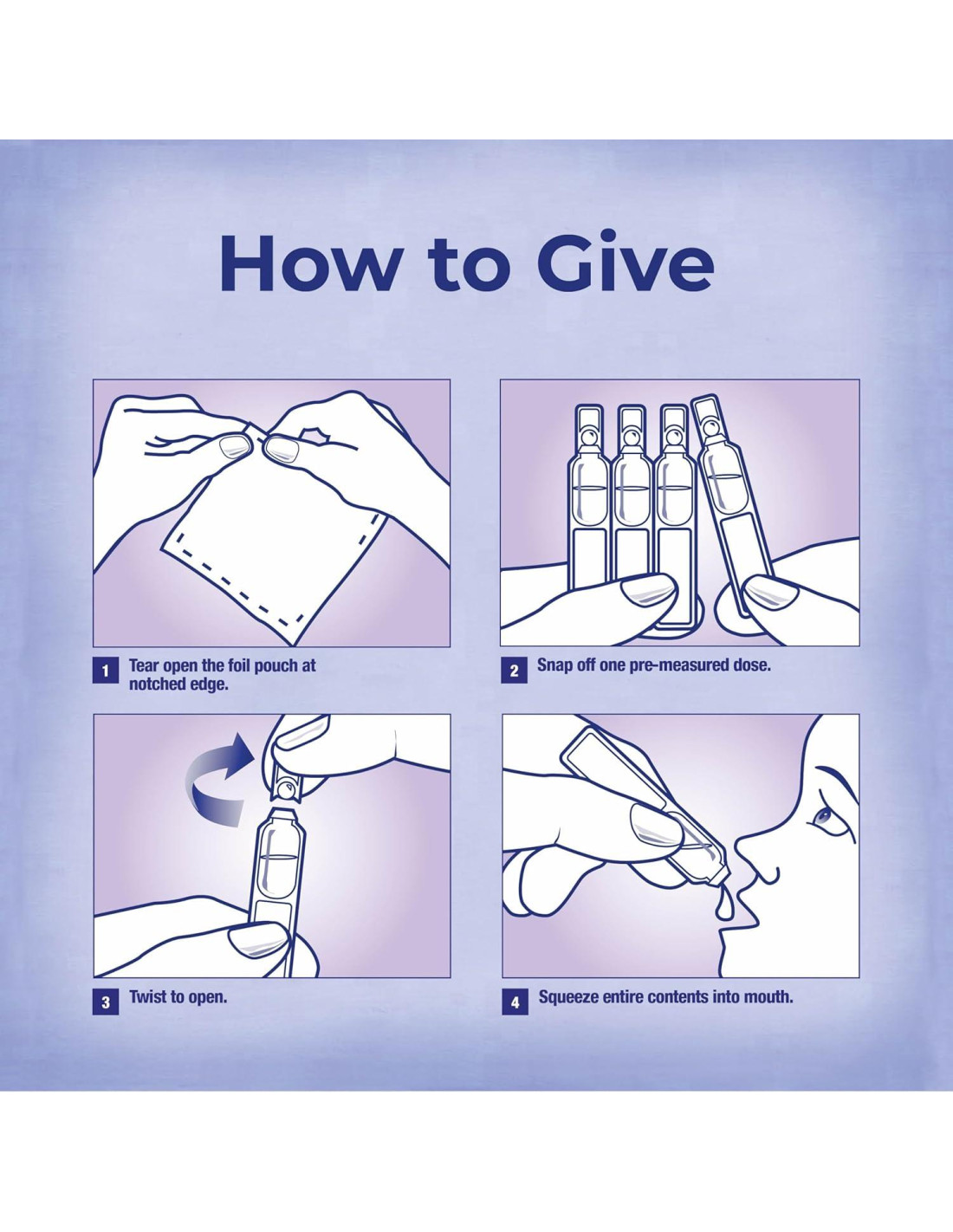 How to Give

1 Tear open the foil pouch at notched edge.

2 Snap off one pre-measured dose.

3 Twist to open.

4 Squeeze entire contents into mouth.