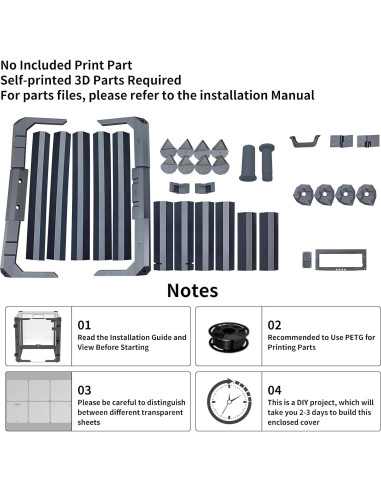 No Included Print Part
Self-printed 3D Parts Required
For parts files, please refer to the installation Manual

Notes

01
Read the Installation Guide and View Before Starting

02
Recommended to Use PETG for Printing Parts

03
Please be careful to distinguish between different transparent sheets

04
This is a DIY project, which will take you 2-3 days to build this enclosed cover