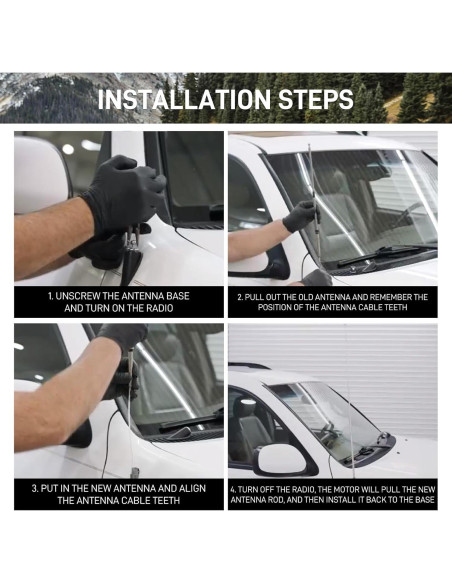 INSTALLATION STEPS

1. UNSCREW THE ANTENNA BASE AND TURN ON THE RADIO

2. PULL OUT THE OLD ANTENNA AND REMEMBER THE POSITION OF THE ANTENNA CABLE TEETH

3. PUT IN THE NEW ANTENNA AND ALIGN THE ANTENNA CABLE TEETH

4. TURN OFF THE RADIO, THE MOTOR WILL PULL THE NEW ANTENNA ROD, AND THEN INSTALL IT BACK TO THE BASE