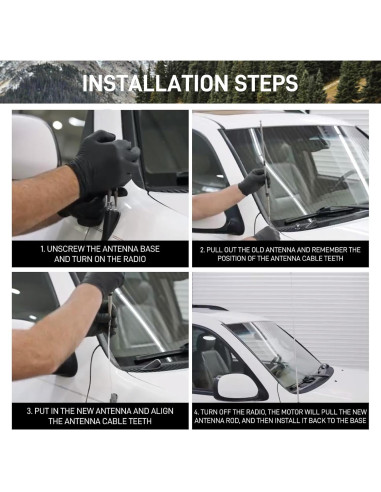 INSTALLATION STEPS

1. UNSCREW THE ANTENNA BASE AND TURN ON THE RADIO

2. PULL OUT THE OLD ANTENNA AND REMEMBER THE POSITION OF THE ANTENNA CABLE TEETH

3. PUT IN THE NEW ANTENNA AND ALIGN THE ANTENNA CABLE TEETH

4. TURN OFF THE RADIO, THE MOTOR WILL PULL THE NEW ANTENNA ROD, AND THEN INSTALL IT BACK TO THE BASE