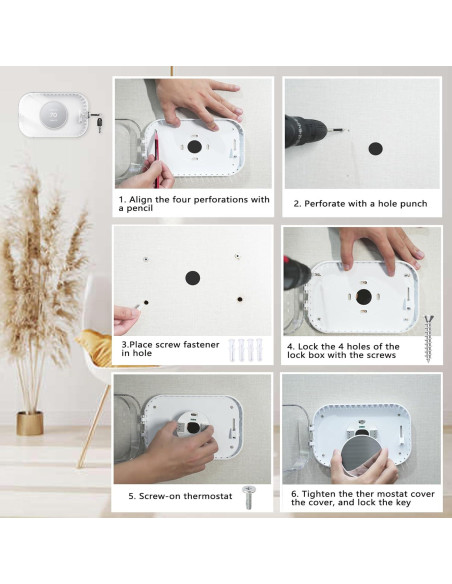 70

1. Align the four perforations with a pencil

2. Perforate with a hole punch

3.Place screw fastener in hole

4. Lock the 4 holes of the lock box with the screws

5. Screw-on thermostat

6. Tighten the ther mostat cover the cover, and lock the key