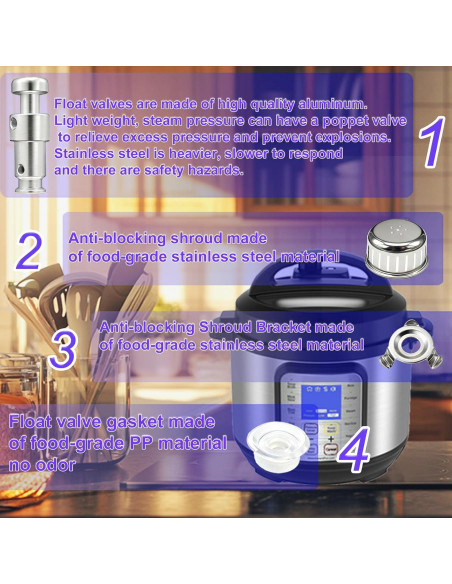 Float valves are made of high quality aluminum. Light weight, steam pressure can have a poppet valve to relieve excess pressure and prevent explosions. Stainless steel is heavier, slower to respond and there are safety hazards.

1

2

Anti-blocking shroud made of food-grade stainless steel material

3

Anti-blocking Shroud Bracket made of food-grade stainless steel material

Float valve gasket made of food-grade PP material no odor

4