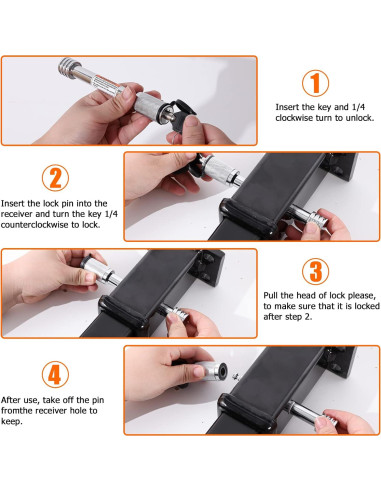 1

Insert the key and 1/4 clockwise turn to unlock.

2

Insert the lock pin into the receiver and turn the key 1/4 counterclockwise to lock.

3

Pull the head of lock please, to make sure that it is locked after step 2.

4

After use, take off the pin fromthe receiver hole to keep.