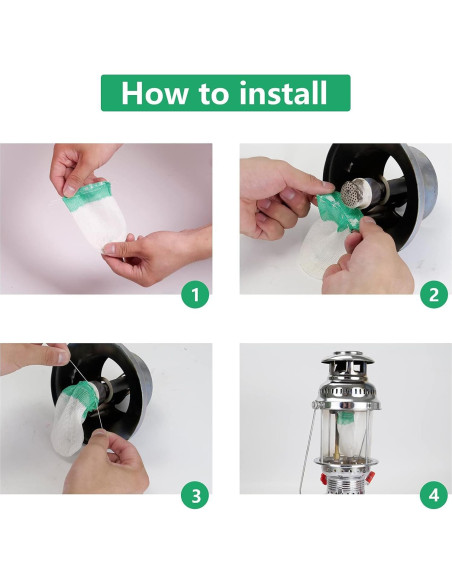 How to install

1

2

3

4