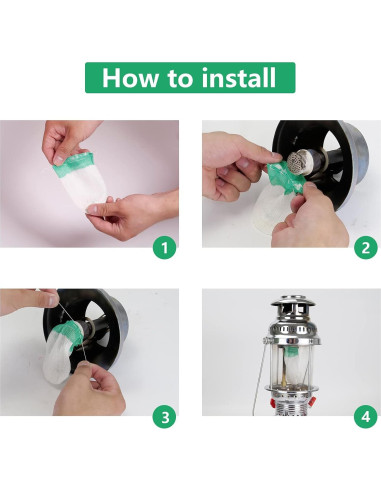 How to install

1

2

3

4