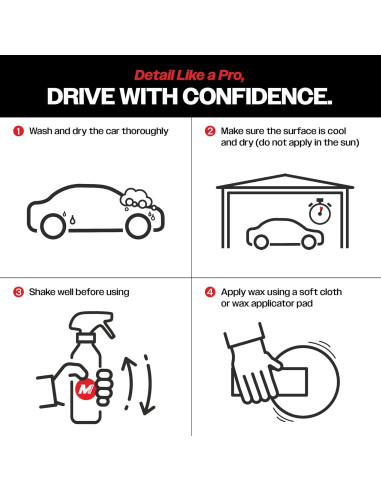 Detail Like a Pro,
DRIVE WITH CONFIDENCE.

1 Wash and dry the car thoroughly

2 Make sure the surface is cool and dry (do not apply in the sun)

3 Shake well before using

M

4 Apply wax using a soft cloth or wax applicator pad