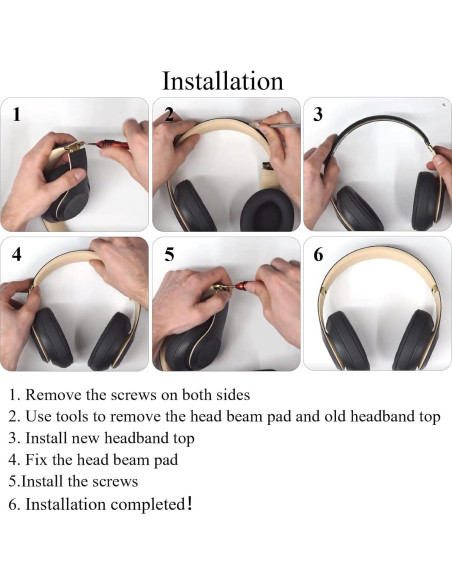 Installation

1

2

3

4

5

6

1. Remove the screws on both sides
2. Use tools to remove the head beam pad and old headband top
3. Install new headband top
4. Fix the head beam pad
5.Install the screws
6. Installation completed!