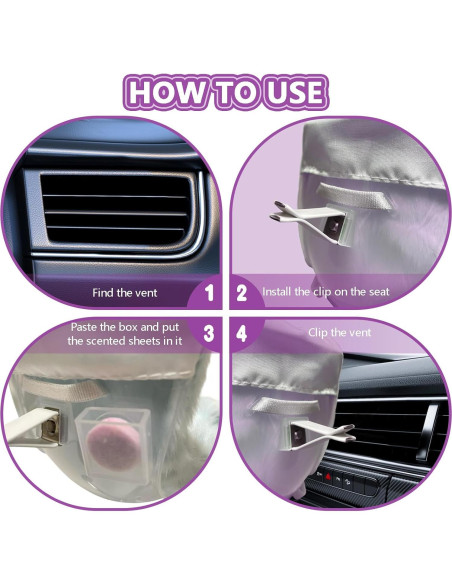 HOW TO USE

Find the vent 1

2 Install the clip on the seat

Paste the box and put the scented sheets in it 3

4 Clip the vent