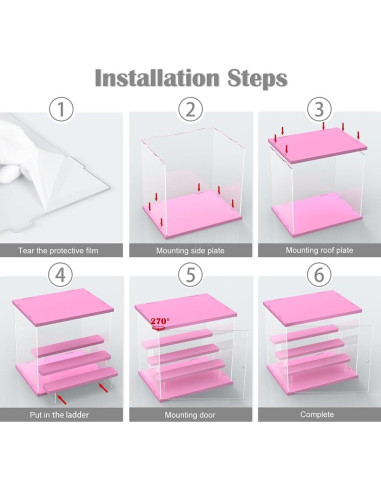 Installation Steps

1

Tear the protective film

2

Mounting side plate

3

Mounting roof plate

4

Put in the ladder

5

270°

Mounting door

6

Complete