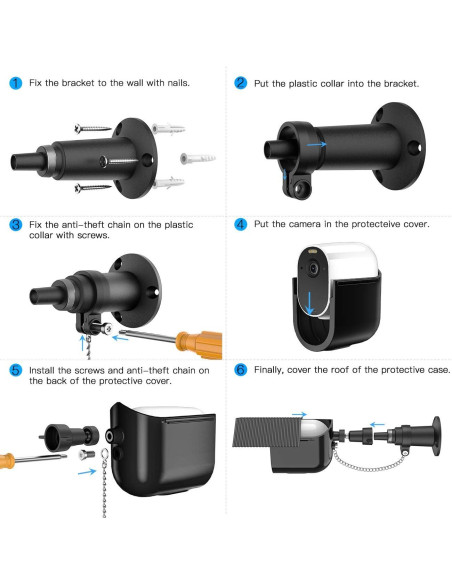 1 Fix the bracket to the wall with nails.

2 Put the plastic collar into the bracket.

3 Fix the anti-theft chain on the plastic collar with screws.

4 Put the camera in the protecteive cover.

5 Install the screws and anti-theft chain on the back of the protective cover.

6 Finally, cover the roof of the protective case.