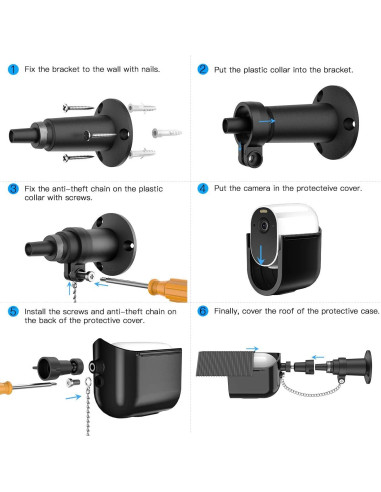 1 Fix the bracket to the wall with nails.

2 Put the plastic collar into the bracket.

3 Fix the anti-theft chain on the plastic collar with screws.

4 Put the camera in the protecteive cover.

5 Install the screws and anti-theft chain on the back of the protective cover.

6 Finally, cover the roof of the protective case.