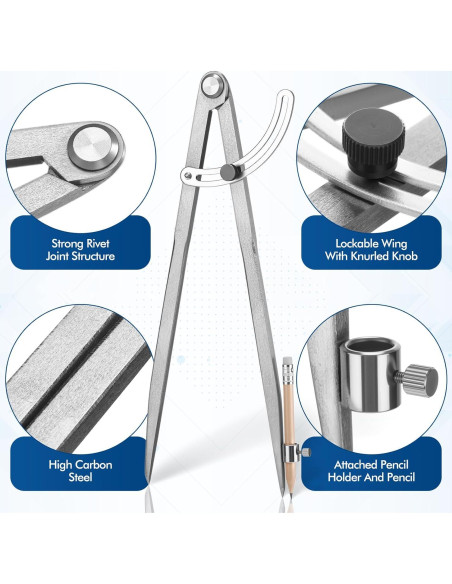 Strong Rivet Joint Structure

Lockable Wing With Knurled Knob

High Carbon Steel

Attached Pencil Holder And Pencil