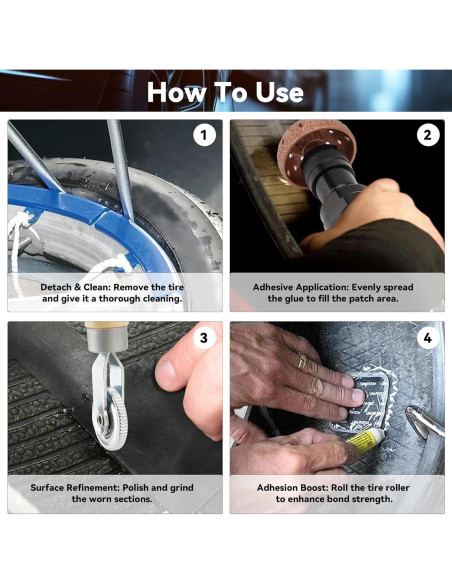 How To Use

1

Detach & Clean: Remove the tire and give it a thorough cleaning.

2

Adhesive Application: Evenly spread the glue to fill the patch area.

3

Surface Refinement: Polish and grind the worn sections.

4

Adhesion Boost: Roll the tire roller to enhance bond strength.