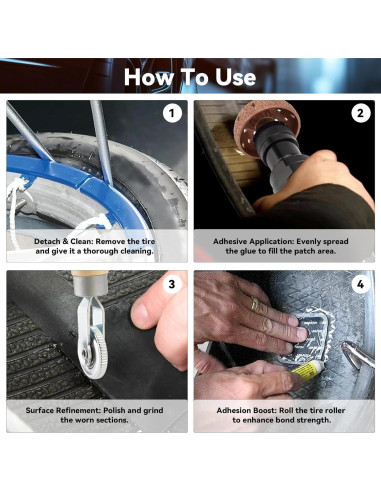 How To Use

1

Detach & Clean: Remove the tire and give it a thorough cleaning.

2

Adhesive Application: Evenly spread the glue to fill the patch area.

3

Surface Refinement: Polish and grind the worn sections.

4

Adhesion Boost: Roll the tire roller to enhance bond strength.