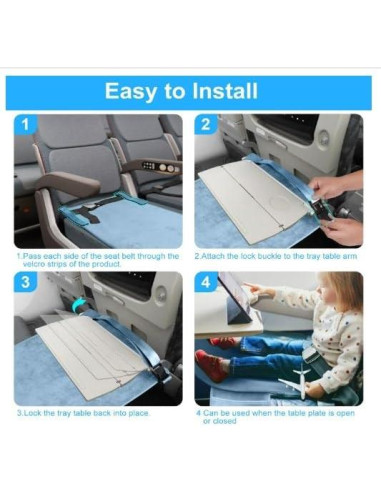 Easy to Install

1

1.Pass each side of the seat belt through the velcro strips of the product.

2

2.Attach the lock buckle to the tray table arm

3

3.Lock the tray table back into place.

4

4 Can be used when the table plate is open or closed