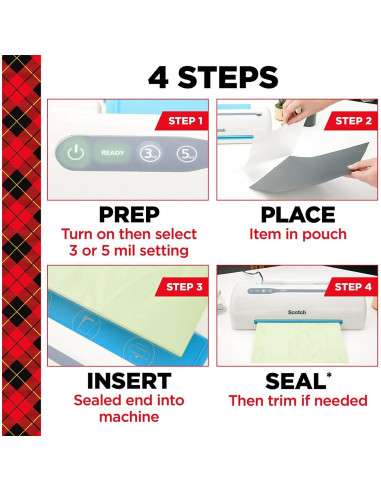 4 STEPS

STEP 1

READY

3

5

PREP
Turn on then select 3 or 5 mil setting

STEP 2

PLACE
Item in pouch

STEP 3

INSERT
Sealed end into machine

STEP 4

Scotch

SEAL*
Then trim if needed