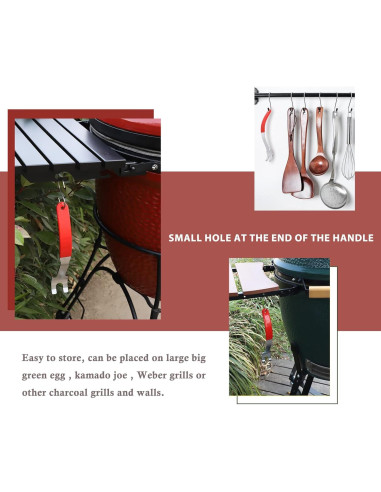 SMALL HOLE AT THE END OF THE HANDLE

Easy to store, can be placed on large big green egg , kamado joe , Weber grills or other charcoal grills and walls.