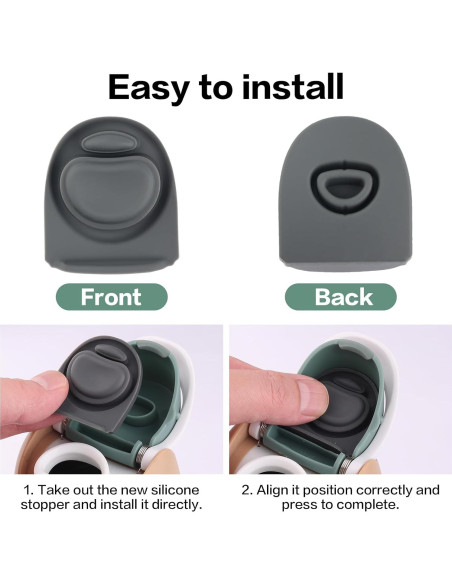 Easy to install

Front

Back

1. Take out the new silicone stopper and install it directly.

2. Align it position correctly and press to complete.