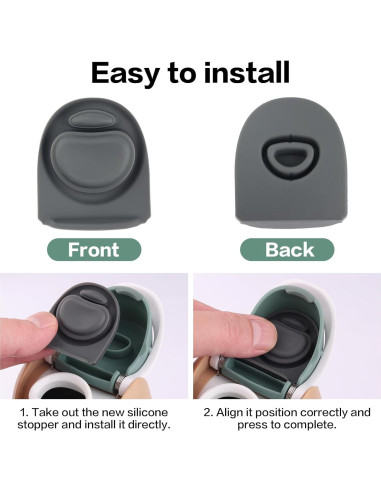 Easy to install

Front

Back

1. Take out the new silicone stopper and install it directly.

2. Align it position correctly and press to complete.