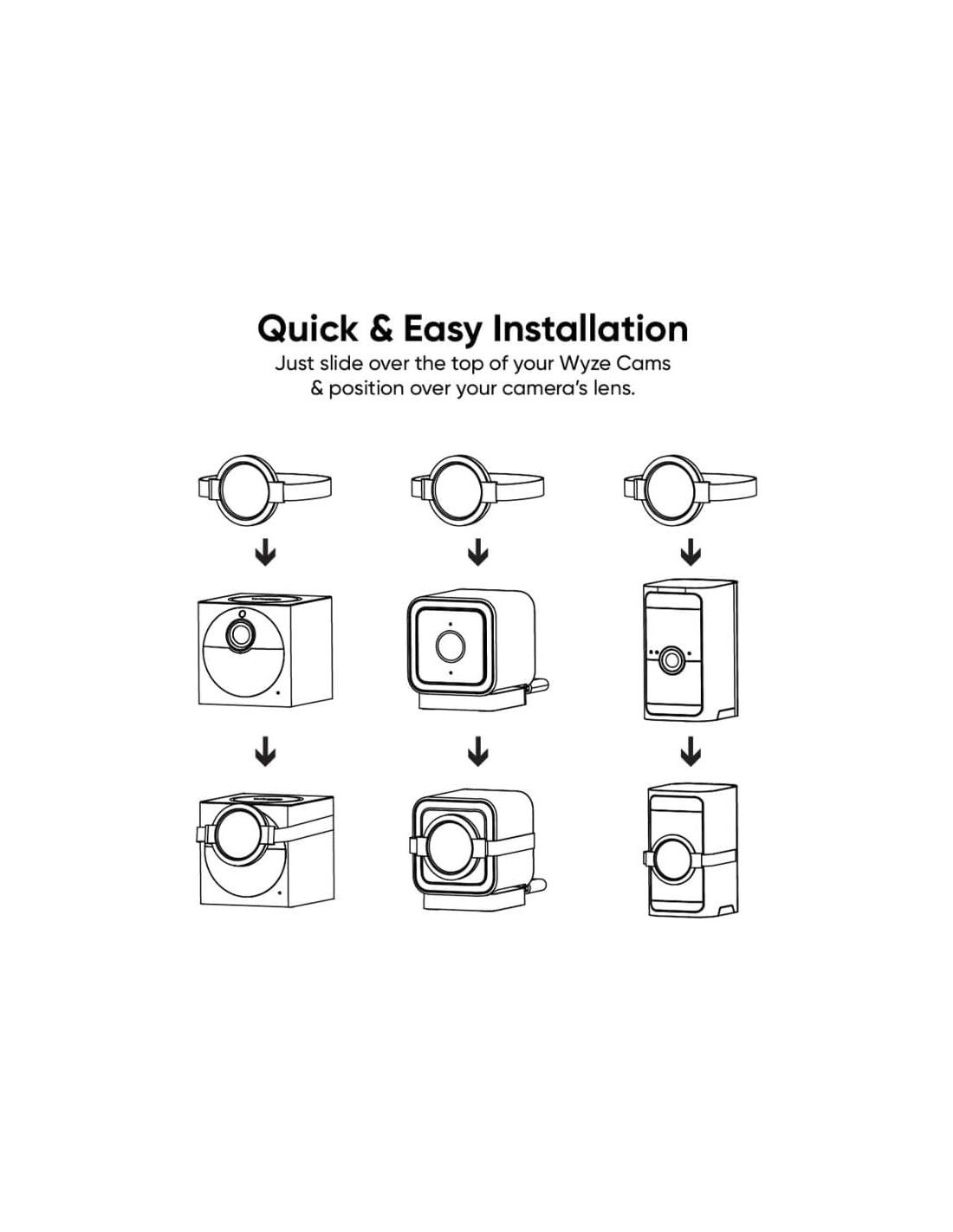 Quick & Easy Installation

Just slide over the top of your Wyze Cams & position over your camera's lens.