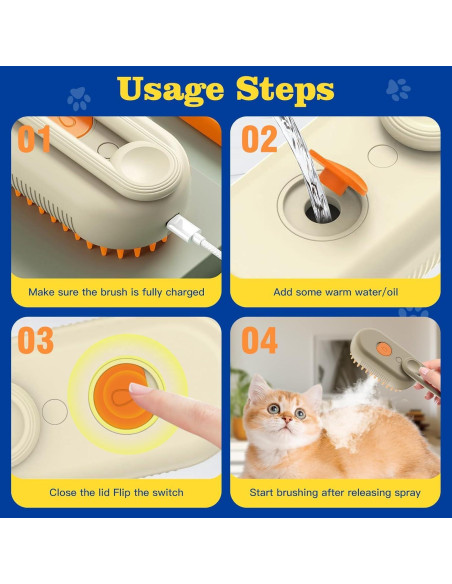 Usage Steps

01

Make sure the brush is fully charged

02

Add some warm water/oil

03

Close the lid Flip the switch

04

Start brushing after releasing spray