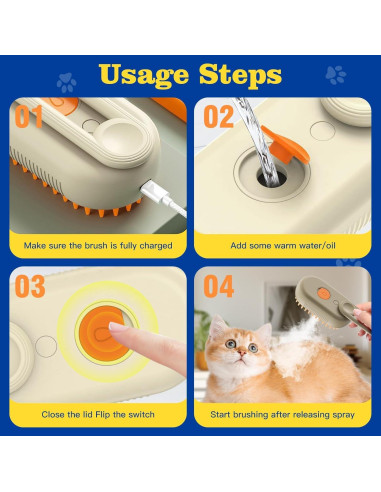 Usage Steps

01

Make sure the brush is fully charged

02

Add some warm water/oil

03

Close the lid Flip the switch

04

Start brushing after releasing spray