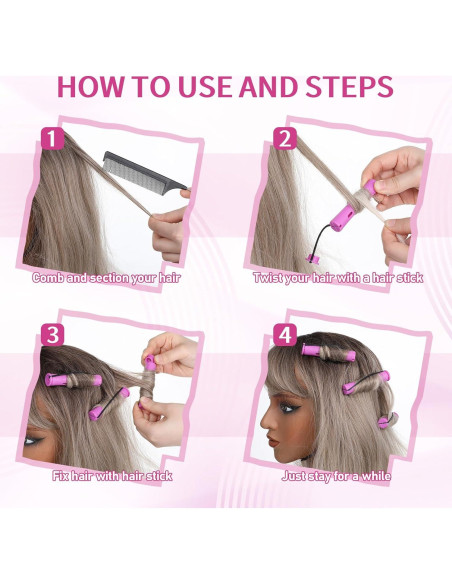 HOW TO USE AND STEPS

1

Comb and section your hair

2

Twist your hair with a hair stick

3

Fix hair with hair stick

4

Just stay for a while