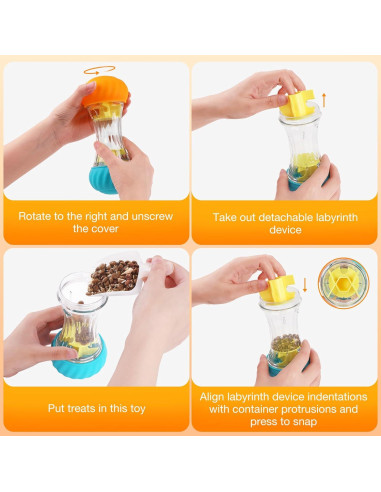 Rotate to the right and unscrew the cover

Take out detachable labyrinth device

Put treats in this toy

Align labyrinth device indentations with container protrusions and press to snap