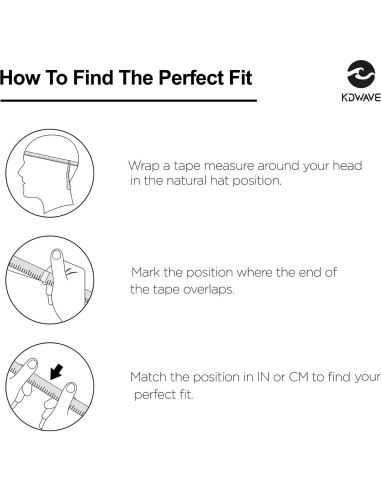 How To Find The Perfect Fit

KDWAVE

Wrap a tape measure around your head in the natural hat position.

Mark the position where the end of the tape overlaps.

Match the position in IN or CM to find your perfect fit.