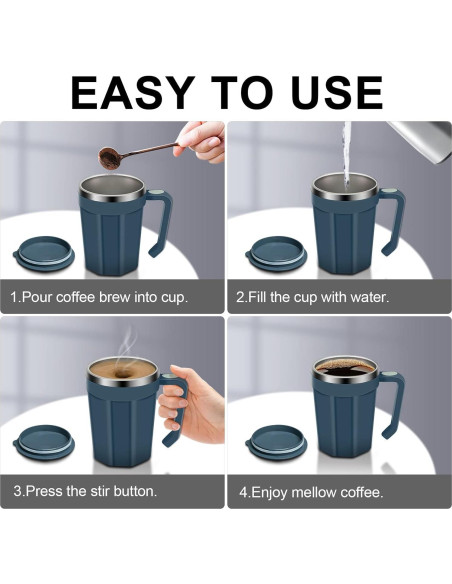 EASY TO USE

1.Pour coffee brew into cup.

2.Fill the cup with water.

3.Press the stir button.

4.Enjoy mellow coffee.