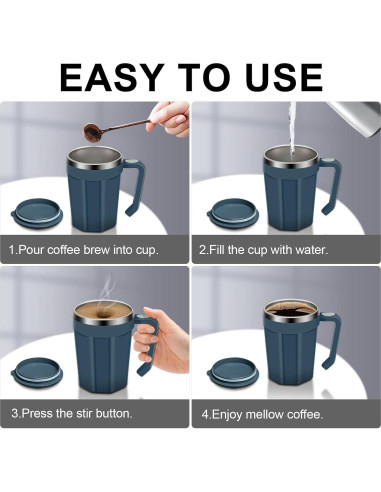 EASY TO USE

1.Pour coffee brew into cup.

2.Fill the cup with water.

3.Press the stir button.

4.Enjoy mellow coffee.