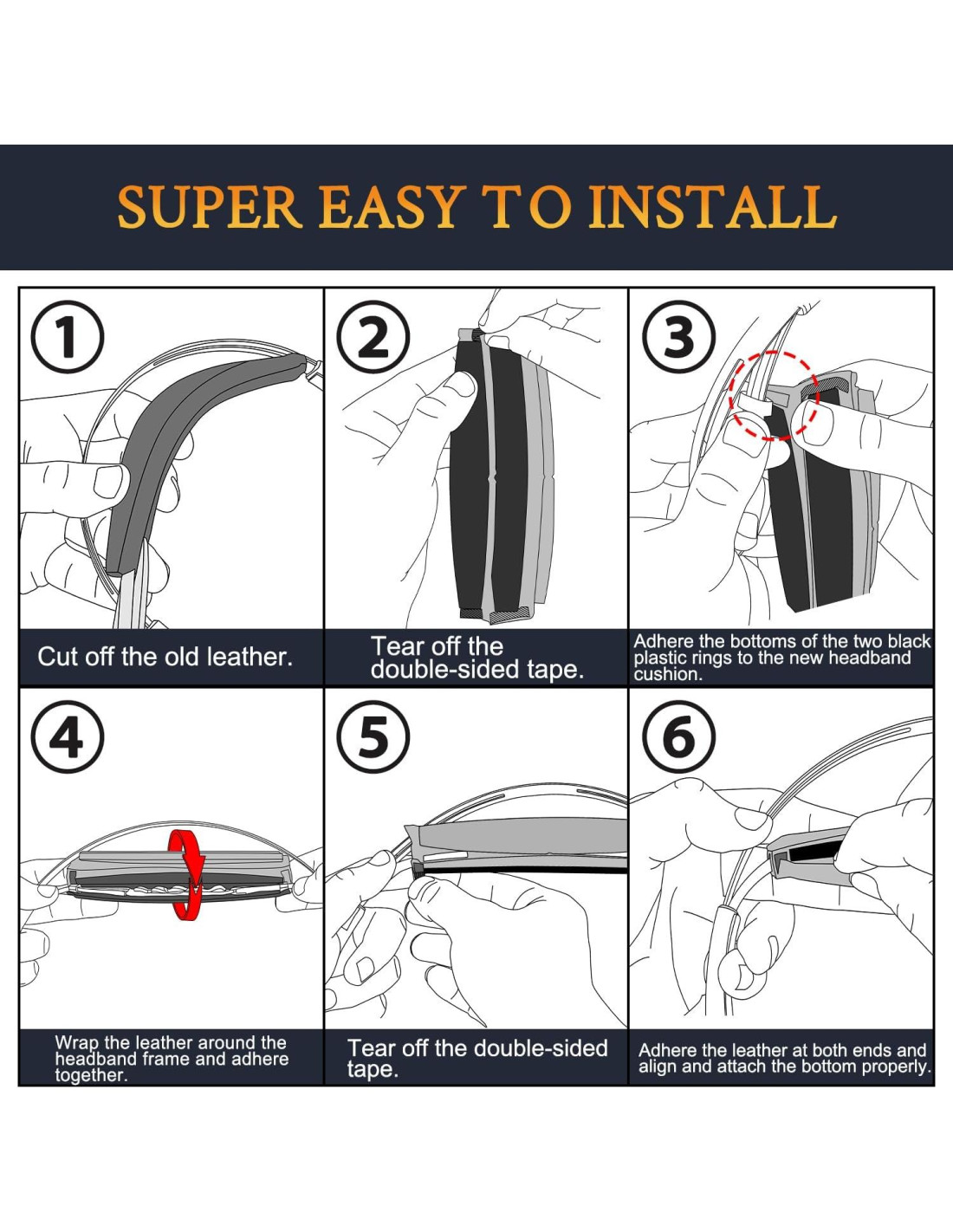 SUPER EASY TO INSTALL

①

Cut off the old leather.

②

Tear off the double-sided tape.

③

Adhere the bottoms of the two black plastic rings to the new headband cushion.

④

Wrap the leather around the headband frame and adhere together.

⑤

Tear off the double-sided tape.

⑥

Adhere the leather at both ends and align and attach the bottom properly.