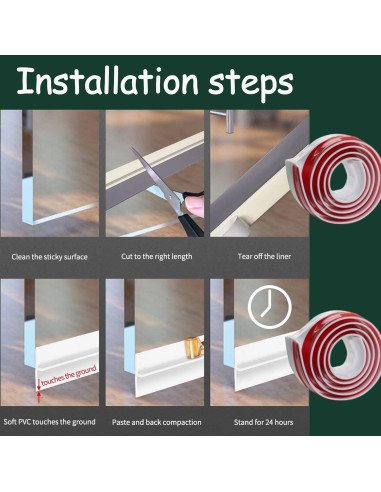 Installation steps

Clean the sticky surface

Cut to the right length

Tear off the liner

touches the ground

Soft PVC touches the ground

Paste and back compaction

Stand for 24 hours